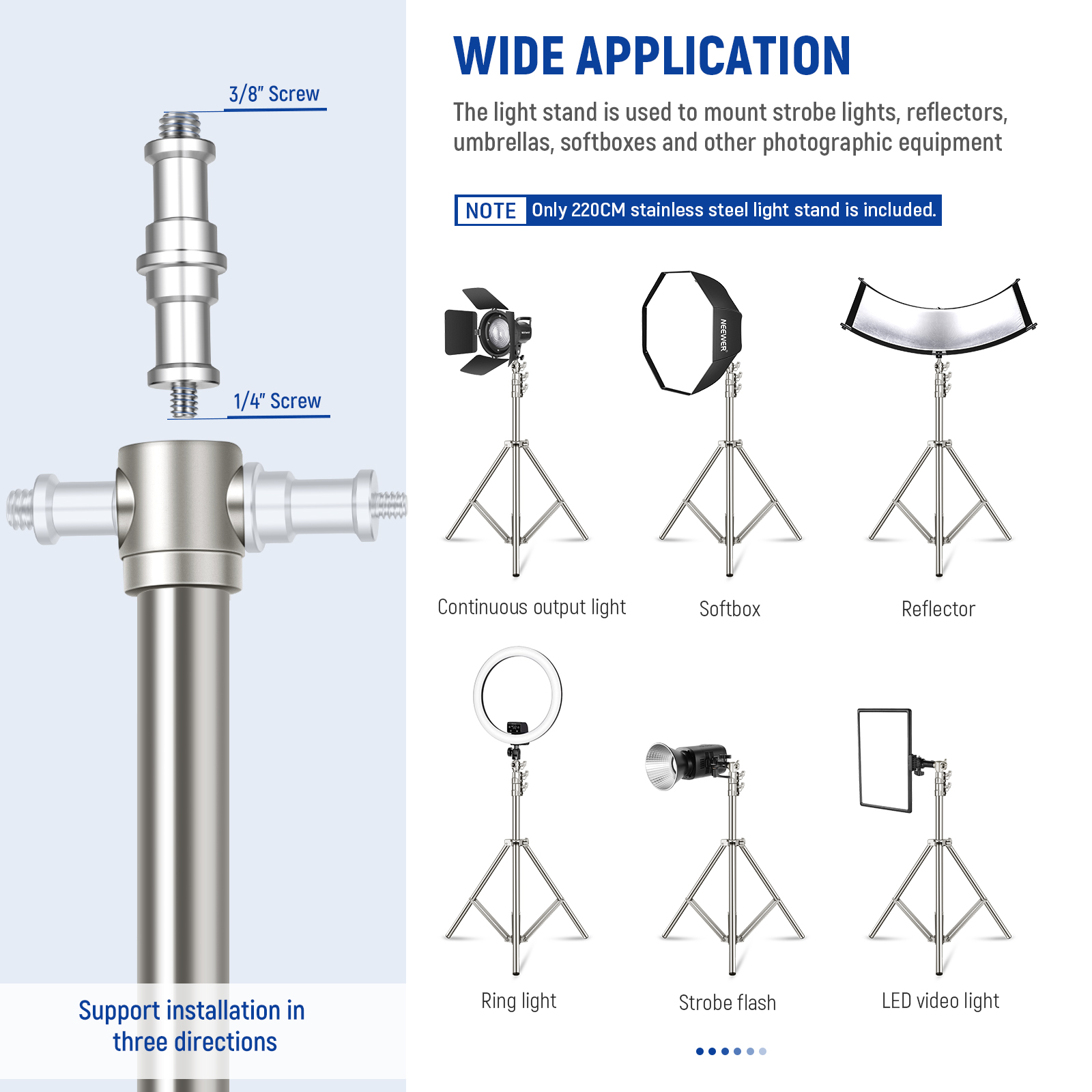 3/8" Screw

1/4" Screw

Support installation in three directions

WIDE APPLICATION

The light stand is used to mount strobe lights, reflectors, umbrellas, softboxes and other photographic equipment

NOTE Only 220CM stainless steel light stand is included.

NEEWER

Continuous output light

Softbox

Reflector

Ring light

Strobe flash

LED video light