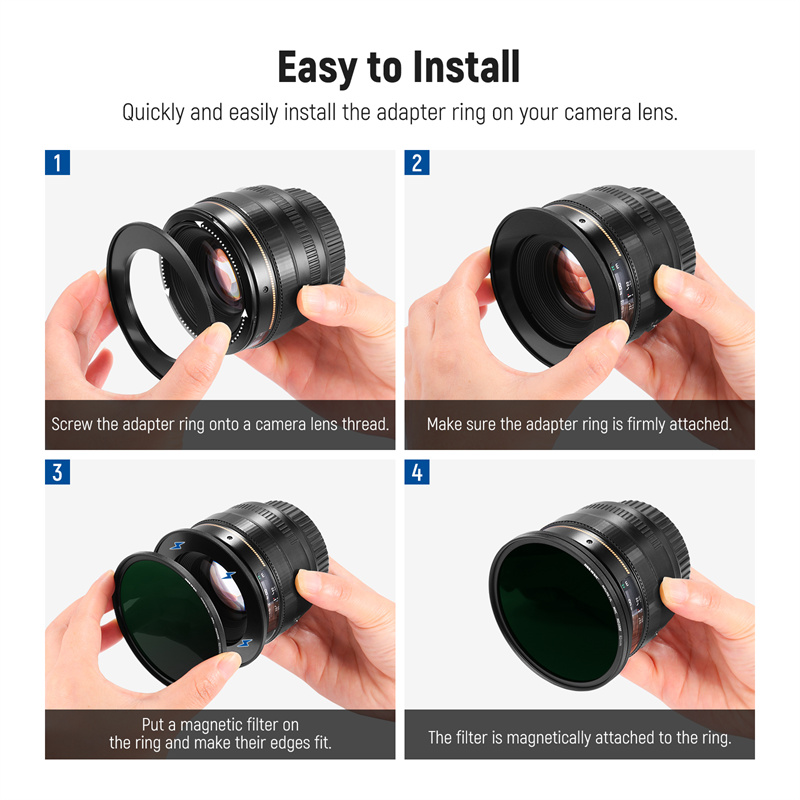 Easy to Install

Quickly and easily install the adapter ring on your camera lens.

1

Screw the adapter ring onto a camera lens thread.

2

Make sure the adapter ring is firmly attached.

3

Put a magnetic filter on the ring and make their edges fit.

4

The filter is magnetically attached to the ring.